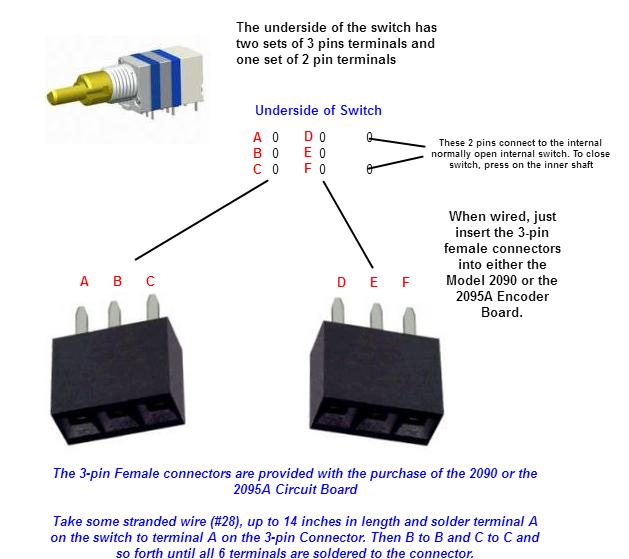 The underside of the switch has two sets of 3 pins terminals and one set of 2 pin terminals

Underside of Switch

A 0 D 0 0
B 0 E 0
C 0 F 0 0

These 2 pins connect to the internal normally open internal switch. To close switch, press on the inner shaft

When wired, just insert the 3-pin female connectors into either the Model 2090 or the 2095A Encoder Board.

A B C

D E F

The 3-pin Female connectors are provided with the purchase of the 2090 or the 2095A Circuit Board

Take some stranded wire (#28), up to 14 inches in length and solder terminal A on the switch to terminal A on the 3-pin Connector. Then B to B and C to C and so forth until all 6 terminals are soldered to the connector.